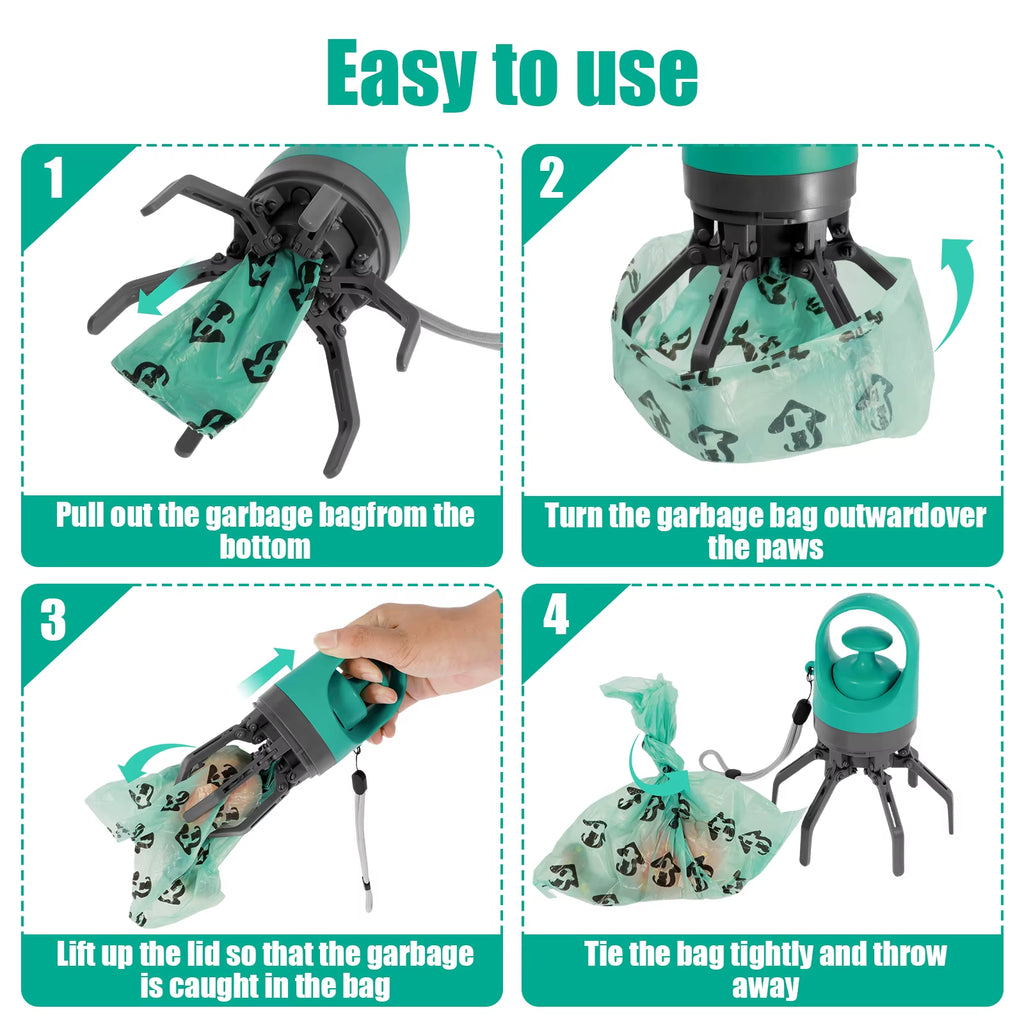 Easy to use

1

Pull out the garbage bagfrom the bottom

2

Turn the garbage bag outwardover the paws

3

Lift up the lid so that the garbage is caught in the bag

4

Tie the bag tightly and throw away